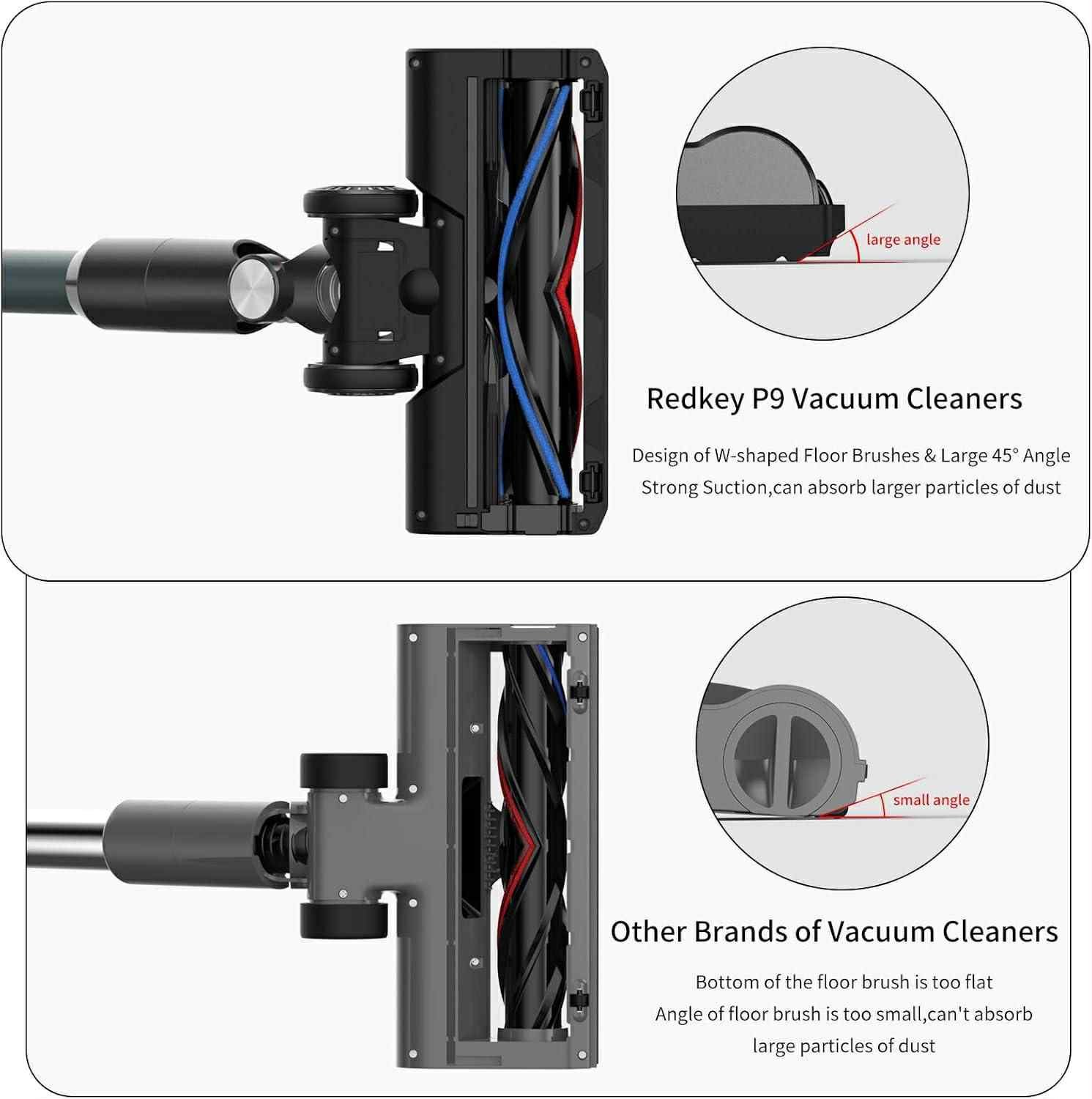 large angle

Redkey P9 Vacuum Cleaners

Design of W-shaped Floor Brushes & Large 45° Angle
Strong Suction,can absorb larger particles of dust

small angle

Other Brands of Vacuum Cleaners

Bottom of the floor brush is too flat
Angle of floor brush is too small,can't absorb large particles of dust